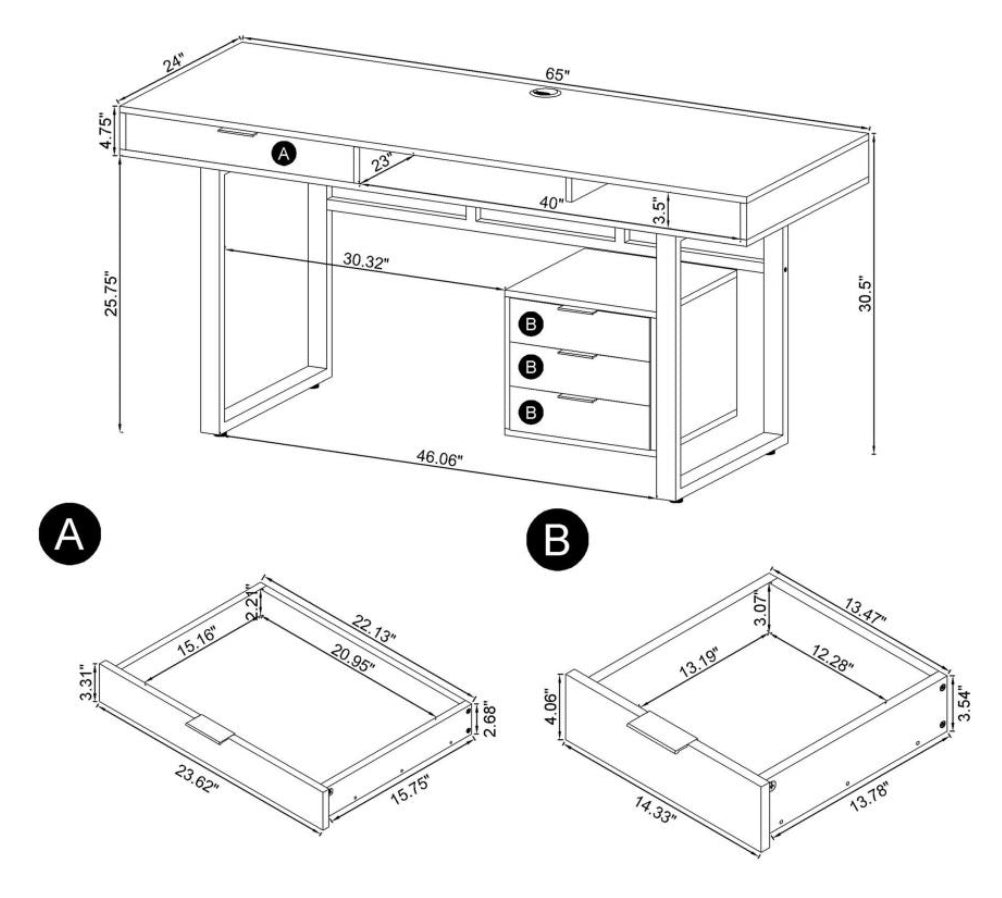 24"
65"
4.75"
A
23"
40"
3.5"
30.32"
25.75"
30.5"
B
B
B
46.06"

A
2.21"
22.13"
15.16"
20.95"
3.31"
2.68"
23.62"
15.75"

B
3.07"
13.47"
13.19"
12.28"
4.06"
3.54"
14.33"
13.78"