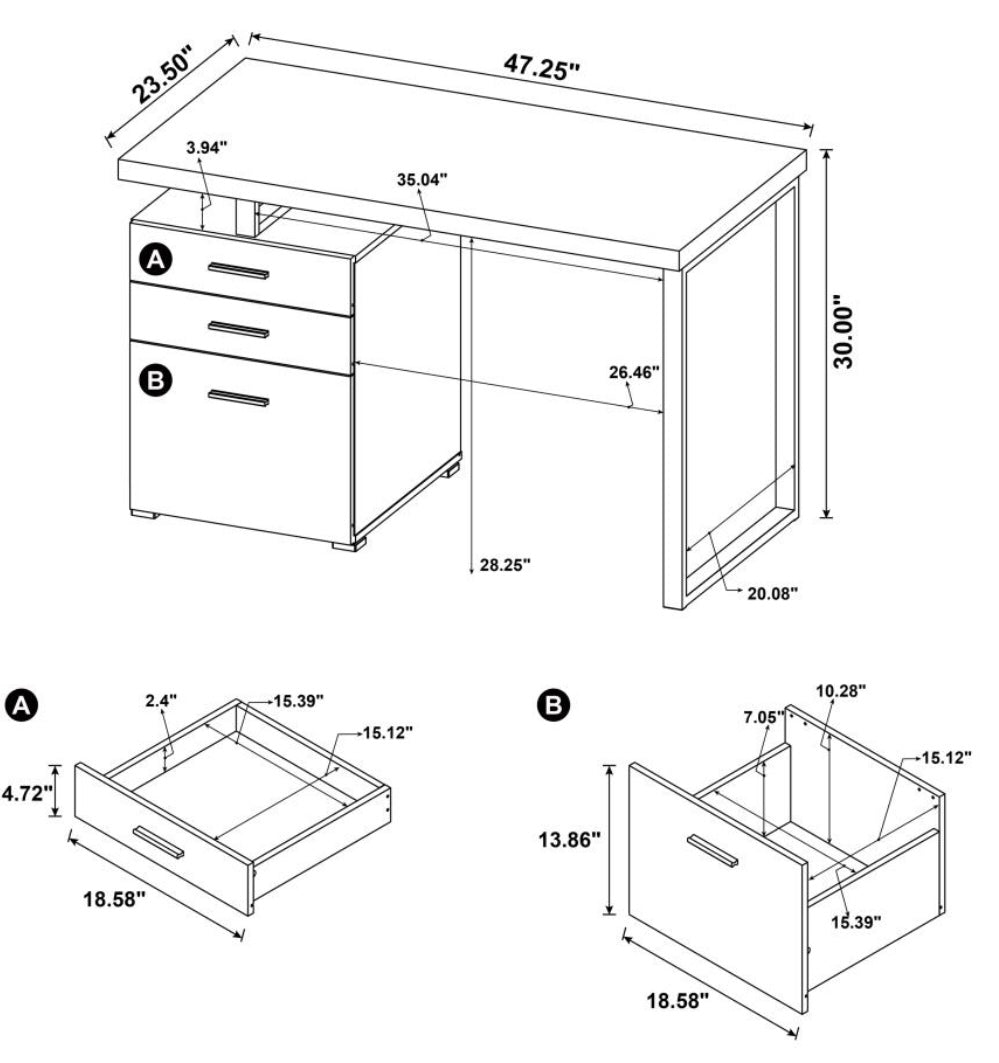 23.50"
47.25"
3.94"
35.04"
A
B
26.46"
30.00"
28.25"
20.08"

A
2.4"
15.39"
15.12"
4.72"
18.58"

B
10.28"
7.05"
15.12"
13.86"
15.39"
18.58"